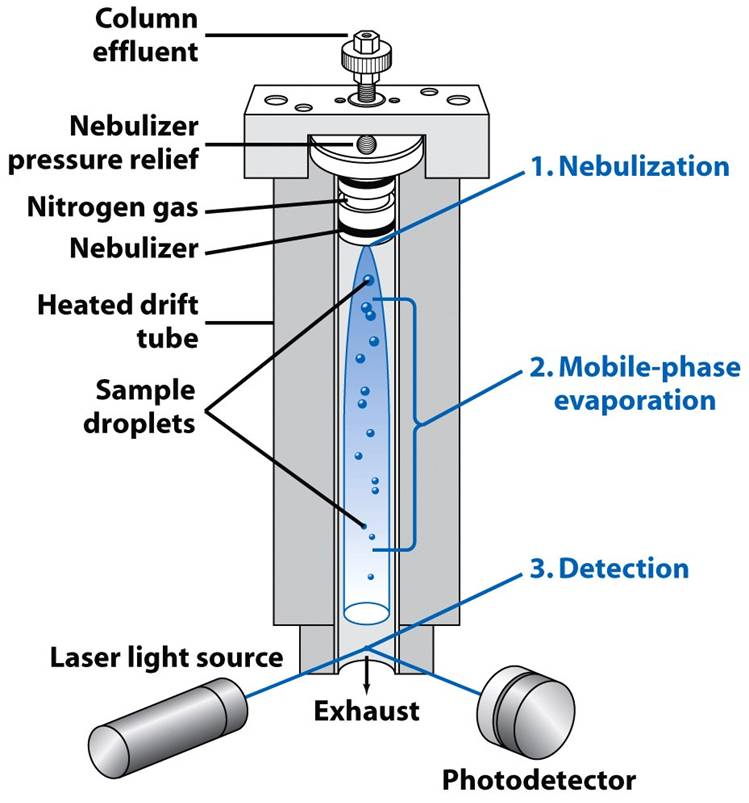 Column effluent

Nebulizer pressure relief

Nitrogen gas

Nebulizer

Heated drift tube

Sample droplets

1. Nebulization

2. Mobile-phase evaporation

3. Detection

Laser light source

Exhaust

Photodetector